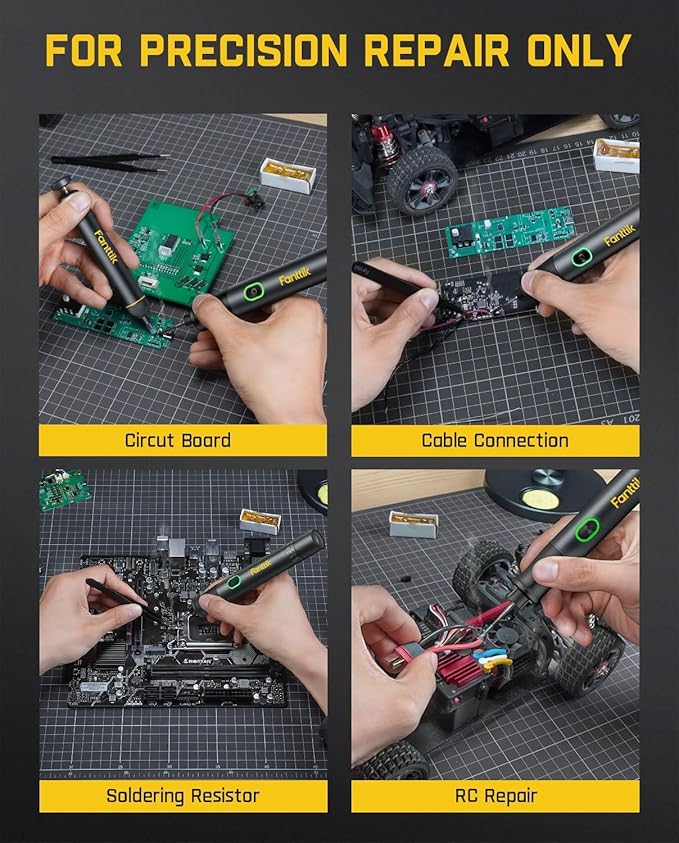 FOR PRECISION REPAIR ONLY

Fanttik

Fanttik

Circut Board

Fanttik

Cable Connection

Fanttik

Soldering Resistor

Fanttik

RC Repair